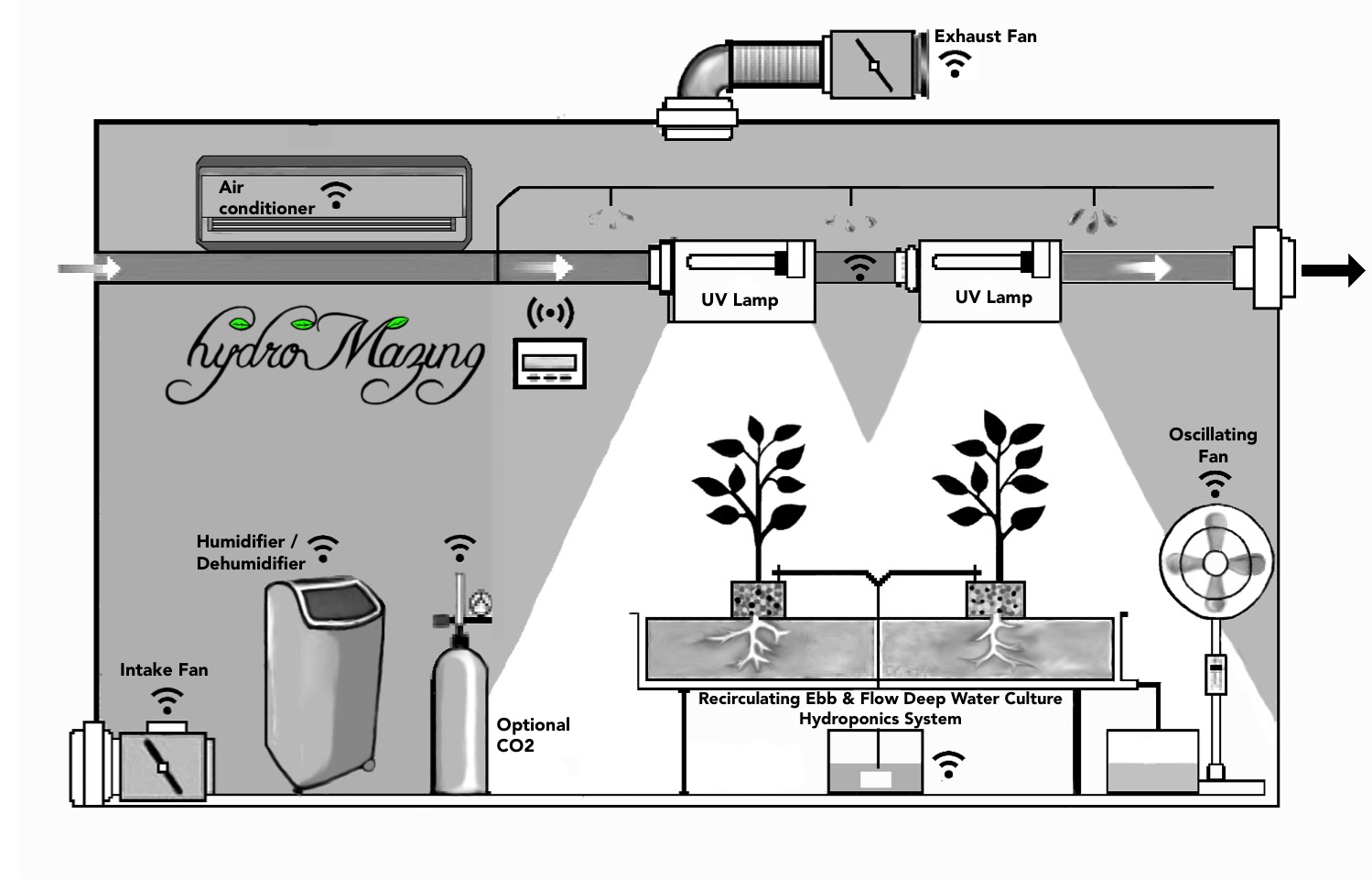 Exhaust Fan

Air conditioner

UV Lamp

UV Lamp

hydroMazing

Oscillating Fan

Humidifier / Dehumidifier

Intake Fan

Optional CO2

Recirculating Ebb & Flow Deep Water Culture Hydroponics System